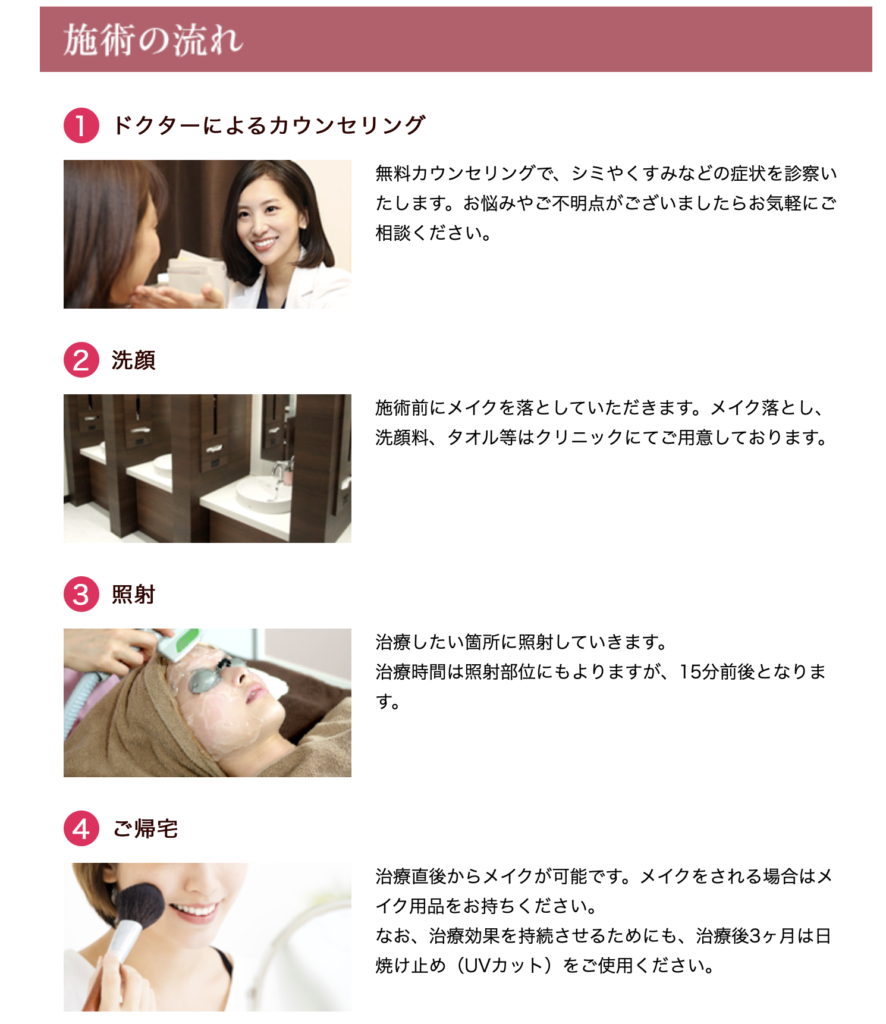 施術の流れ

1 ドクターによるカウンセリング

無料カウンセリングで、シミやくすみなどの症状を診察いたします。お悩みやご不明点がございましたらお気軽にご相談ください。

2 洗顔

施術前にメイクを落としていただきます。メイク落とし、洗顔料、タオル等はクリニックにてご用意しております。

3 照射

治療したい箇所に照射していきます。
治療時間は照射部位にもよりますが、15分前後となります。

4 ご帰宅

治療直後からメイクが可能です。メイクをされる場合はメイク用品をお持ちください。
なお、治療効果を持続させるためにも、治療後3ヶ月は日焼け止め（UVカット）をご使用ください。